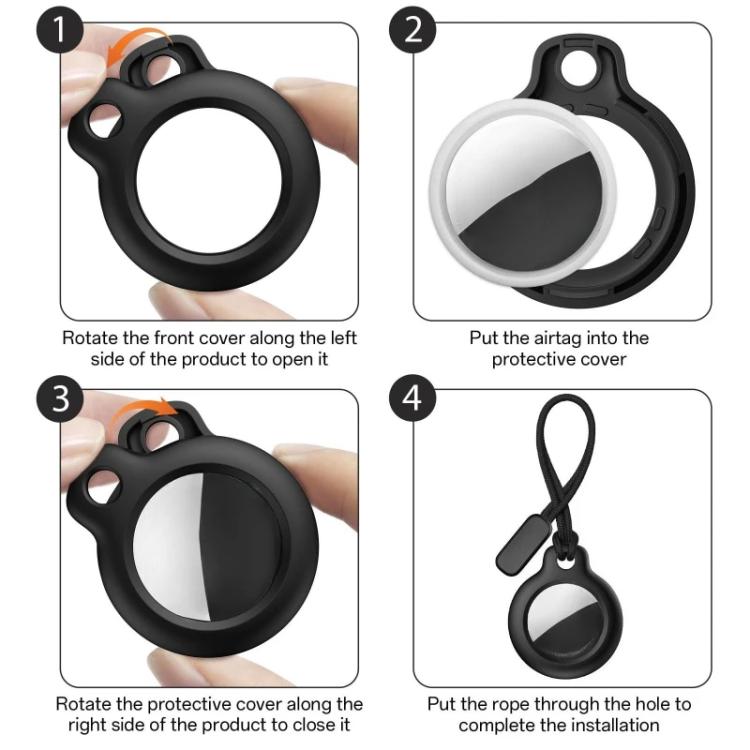 1

Rotate the front cover along the left side of the product to open it

2

Put the airtag into the protective cover

3

Rotate the protective cover along the right side of the product to close it

4

Put the rope through the hole to complete the installation